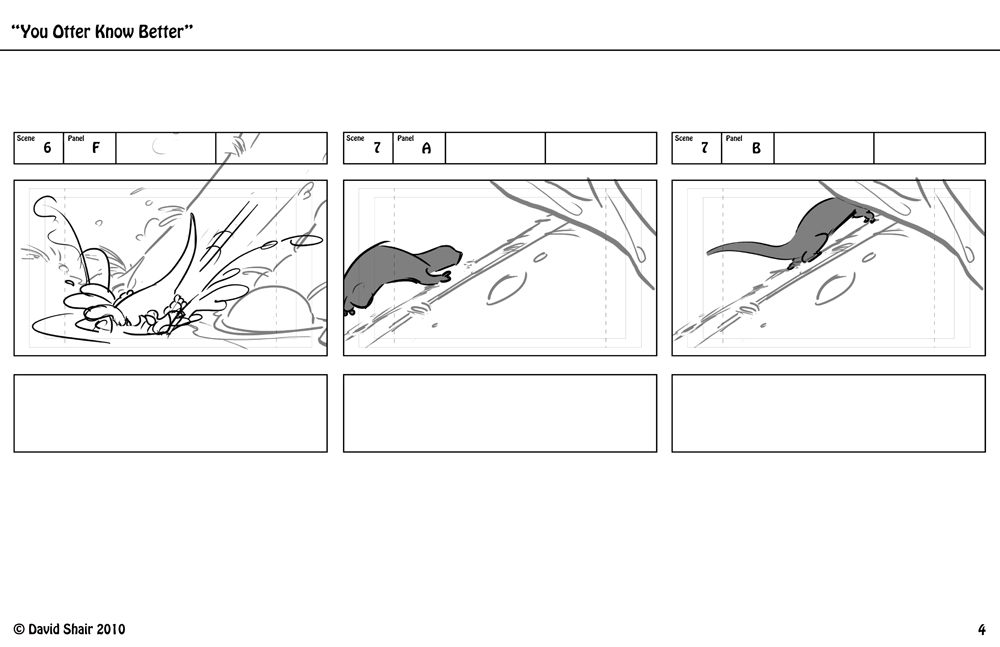 "You Otter Know Better"

Scene 6 Panel F

Scene 7 Panel A

Scene 7 Panel B

© David Shair 2010

4